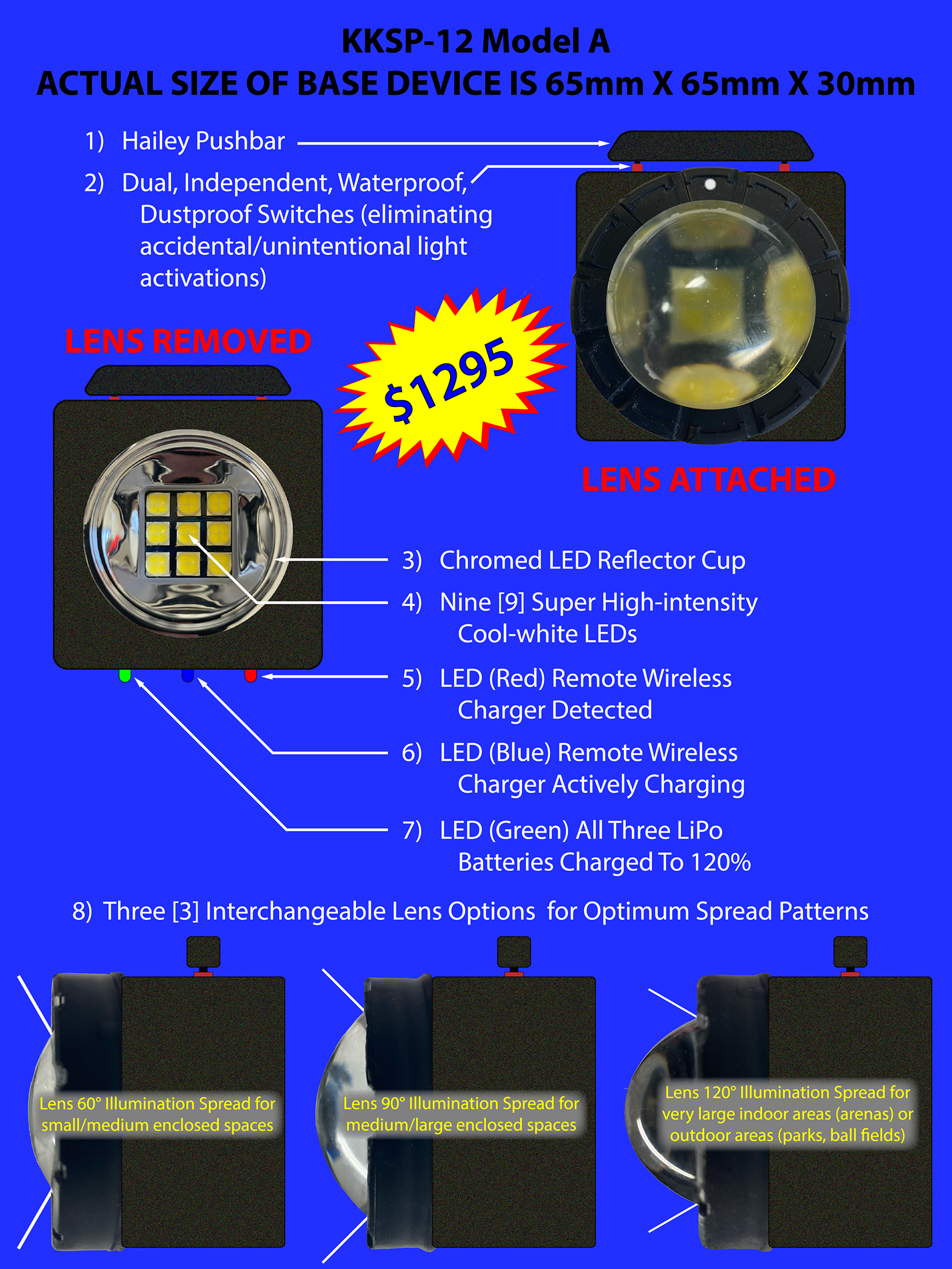 KKSP-12 Model A
ACTUAL SIZE OF BASE DEVICE IS 65mm X 65mm X 30mm

1) Hailey Pushbar

2) Dual, Independent, Waterproof, Dustproof Switches (eliminating accidental/unintentional light activations)

LENS REMOVED

$1295

LENS ATTACHED

3) Chromed LED Reflector Cup

4) Nine [9] Super High-intensity Cool-white LEDs

5) LED (Red) Remote Wireless Charger Detected

6) LED (Blue) Remote Wireless Charger Actively Charging

7) LED (Green) All Three LiPo Batteries Charged To 120%

8) Three [3] Interchangeable Lens Options for Optimum Spread Patterns

Lens 60° Illumination Spread for small/medium enclosed spaces

Lens 90° Illumination Spread for medium/large enclosed spaces

Lens 120° Illumination Spread for very large indoor areas (arenas) or outdoor areas (parks, ball fields)