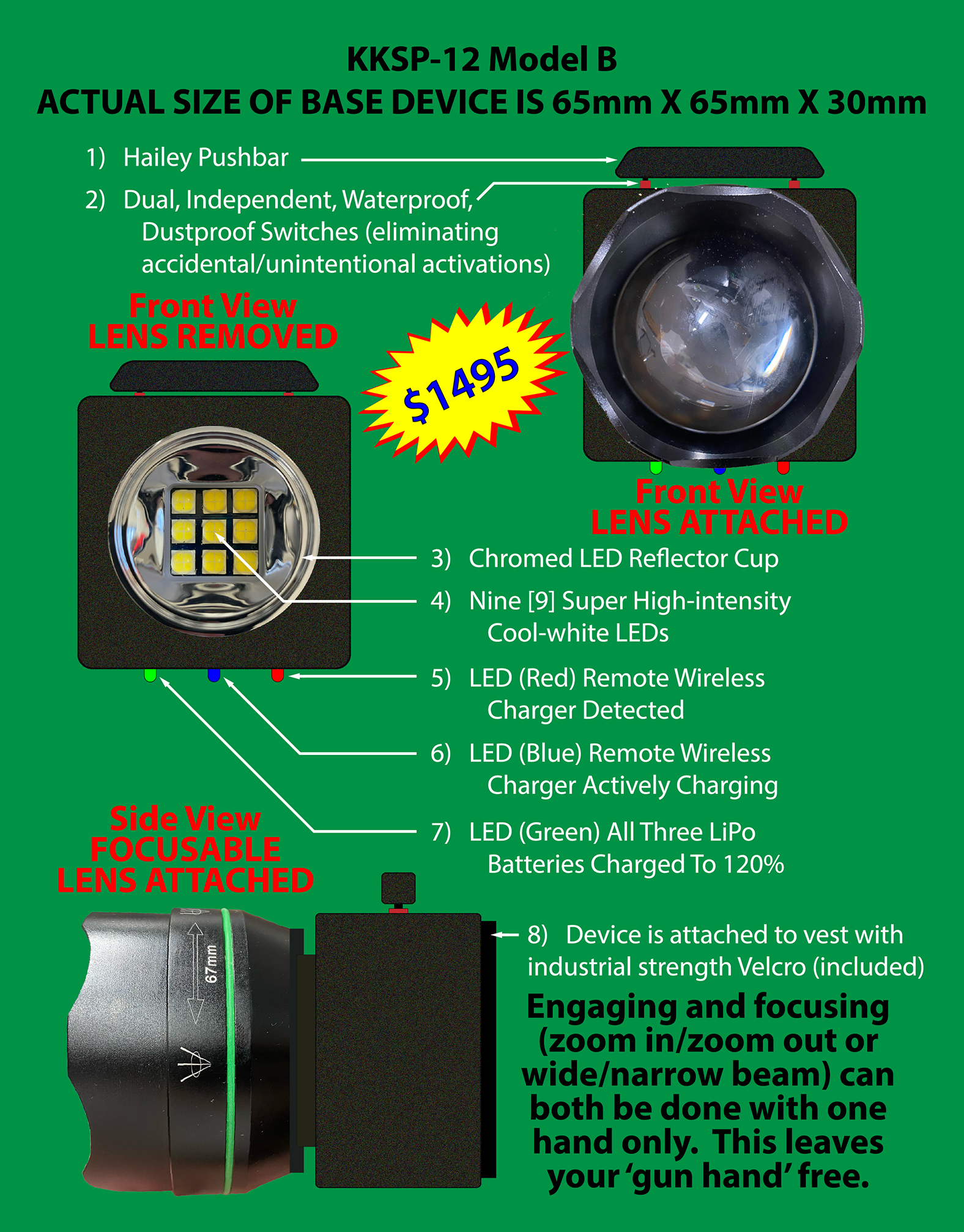 KKSP-12 Model B
ACTUAL SIZE OF BASE DEVICE IS 65mm X 65mm X 30mm

1) Hailey Pushbar

2) Dual, Independent, Waterproof, Dustproof Switches (eliminating accidental/unintentional activations)

Front View
LENS REMOVED

$1495

Front View
LENS ATTACHED

3) Chromed LED Reflector Cup

4) Nine [9] Super High-intensity Cool-white LEDs

5) LED (Red) Remote Wireless Charger Detected

6) LED (Blue) Remote Wireless Charger Actively Charging

7) LED (Green) All Three LiPo Batteries Charged To 120%

Side View
FOCUSABLE
LENS ATTACHED

67mm

8) Device is attached to vest with industrial strength Velcro (included)

Engaging and focusing (zoom in/zoom out or wide/narrow beam) can both be done with one hand only. This leaves your 'gun hand' free.